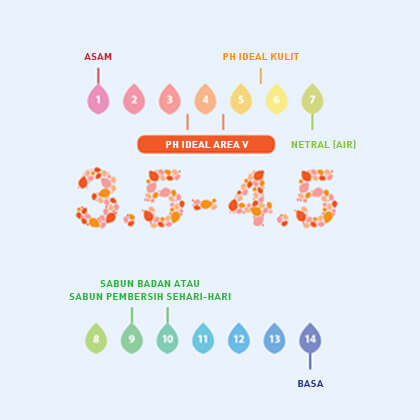 ASAM

PH IDEAL KULIT

1 2 3 4 5 6 7

PH IDEAL AREA V

NETRAL (AIR)

3.5-4.5

SABUN BADAN ATAU
SABUN PEMBERSIH SEHARI-HARI

8 9 10 11 12 13 14

BASA